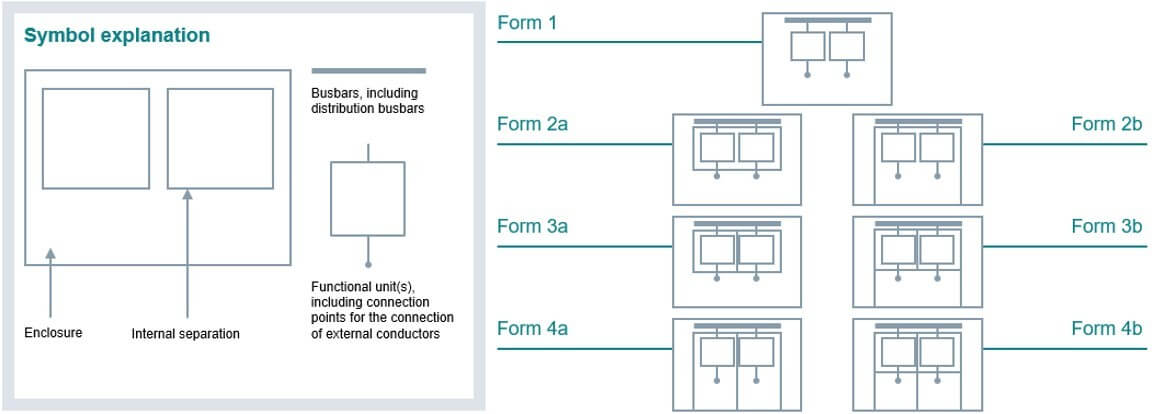 Symbol explanation

Busbars, including distribution busbars

Functional unit(s), including connection points for the connection of external conductors

Enclosure

Internal separation

Form 1

Form 2a

Form 2b

Form 3a

Form 3b

Form 4a

Form 4b